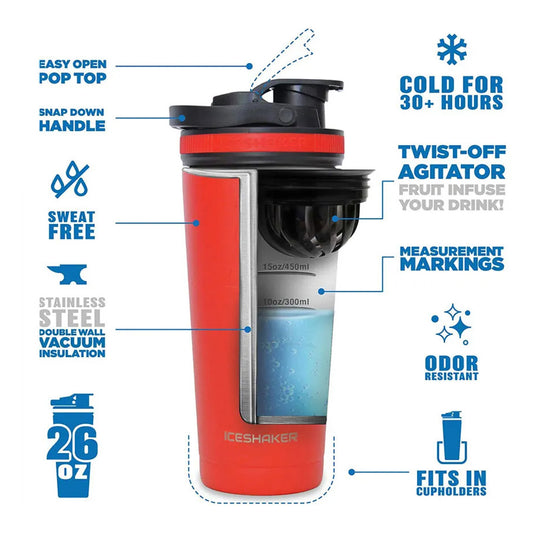 EASY OPEN
POP TOP

SNAP DOWN
HANDLE

SWEAT
FREE

STAINLESS
STEEL
DOUBLE WALL
VACUUM
INSULATION

26
OZ

ICESHAKER

15oz/450ml

10oz/300ml

ICESHAKER

COLD FOR
30+ HOURS

TWIST-OFF
AGITATOR
FRUIT INFUSE
YOUR DRINK!

MEASUREMENT
MARKINGS

ODOR
RESISTANT

FITS IN
CUPHOLDERS